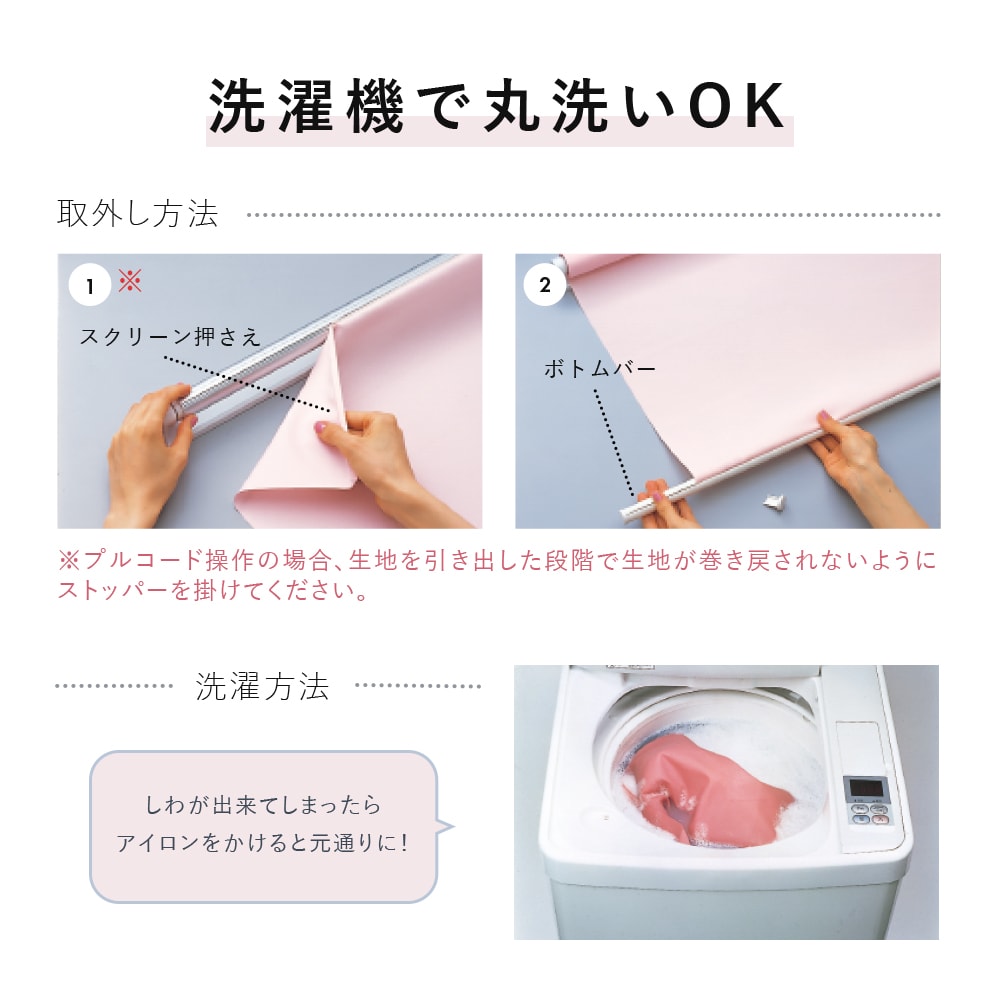 洗濯機で丸洗いOK

取外し方法

1 ※

スクリーン押さえ

2

ボトムバー

※プルコード操作の場合、生地を引き出した段階で生地が巻き戻されないようにストッパーを掛けてください。

洗濯方法

しわが出来てしまったら
アイロンをかけると元通りに！