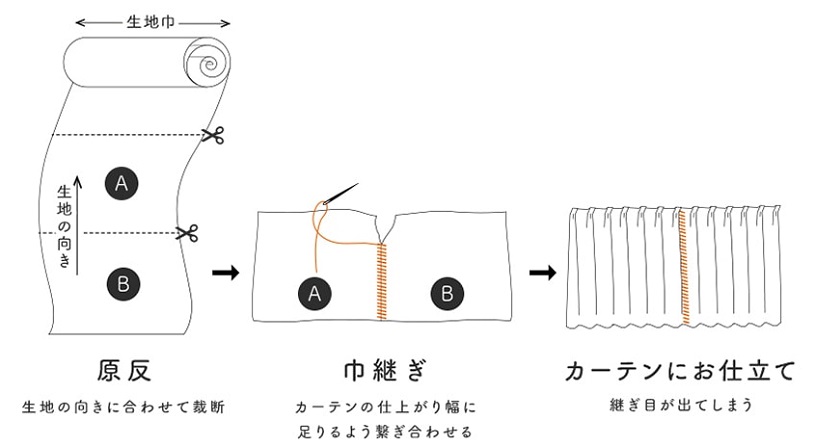 生地巾

生地の向き

A

B

A

B

原反

生地の向きに合わせて裁断

巾継ぎ

カーテンの仕上がり幅に足りるよう繋ぎ合わせる

カーテンにお仕立て

継ぎ目が出てしまう