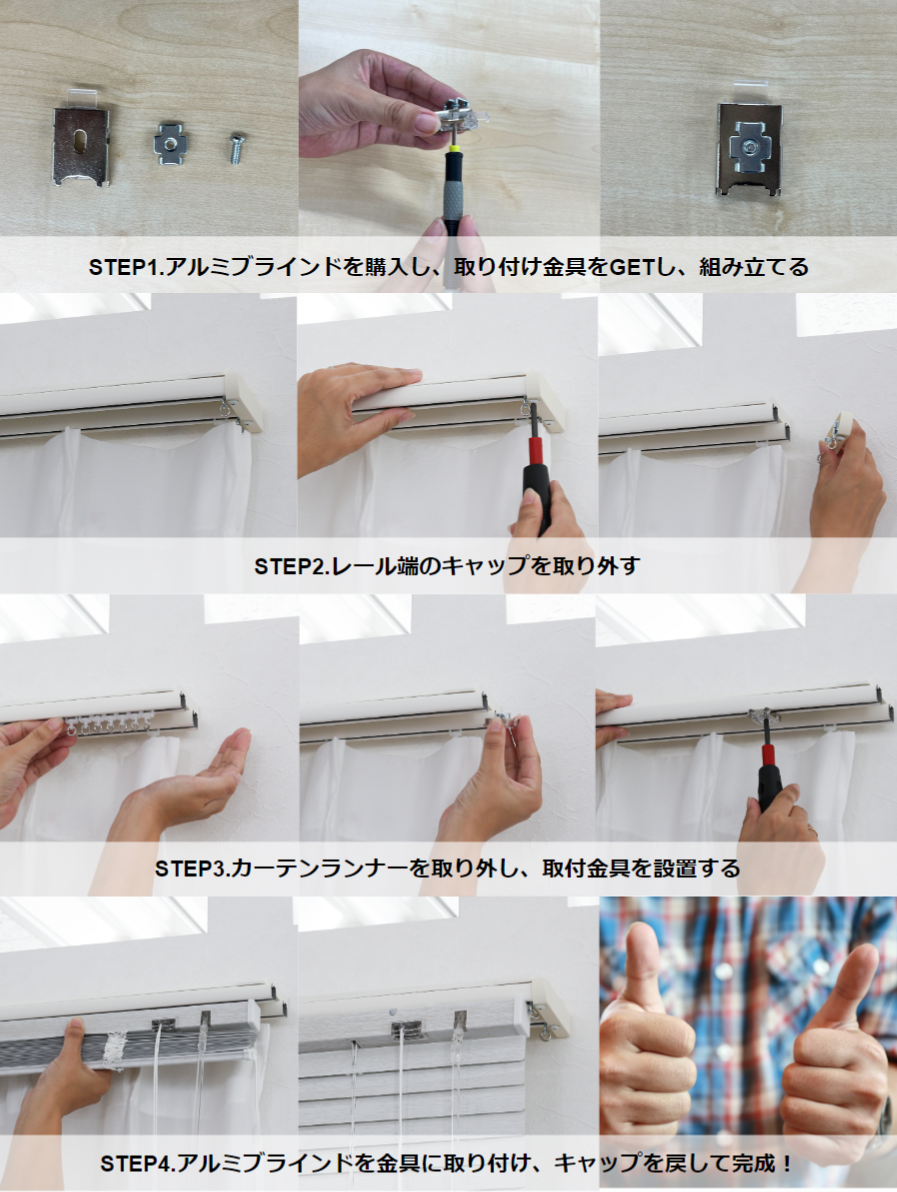 STEP1.アルミブラインドを購入し、取り付け金具をGETし、組み立てる

STEP2.レール端のキャップを取り外す

STEP3.カーテンランナーを取り外し、取付金具を設置する

STEP4.アルミブラインドを金具に取り付け、キャップを戻して完成！