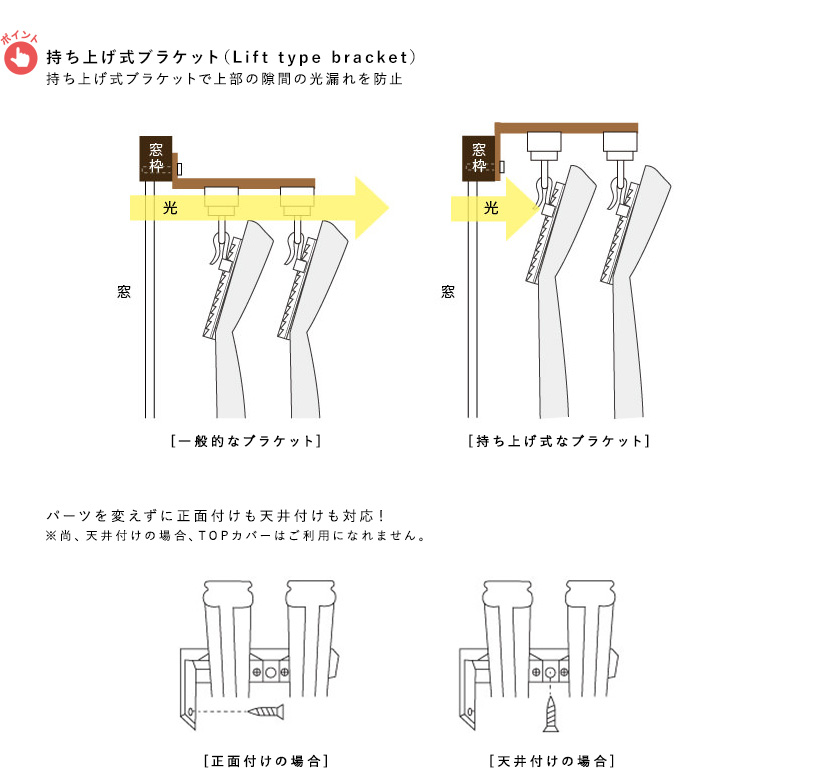 ポイント

持ち上げ式ブラケット(Lift type bracket)
持ち上げ式ブラケットで上部の隙間の光漏れを防止

窓枠

光

窓

[一般的なブラケット]

窓枠

光

窓

[持ち上げ式なブラケット]

パーツを変えずに正面付けも天井付けも対応!
※尚、天井付けの場合、TOPカバーはご利用になれません。

[正面付けの場合]

[天井付けの場合]