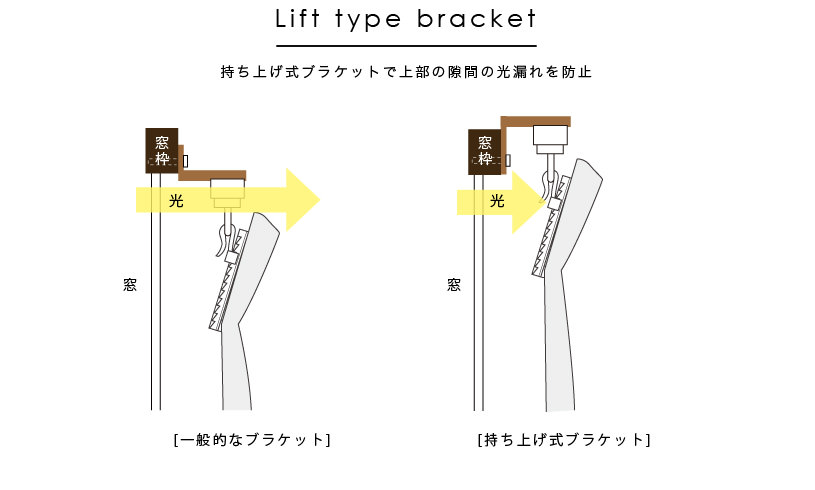 Lift type bracket

持ち上げ式ブラケットで上部の隙間の光漏れを防止

窓枠

光

窓

[一般的なブラケット]

窓枠

光

窓

[持ち上げ式ブラケット]